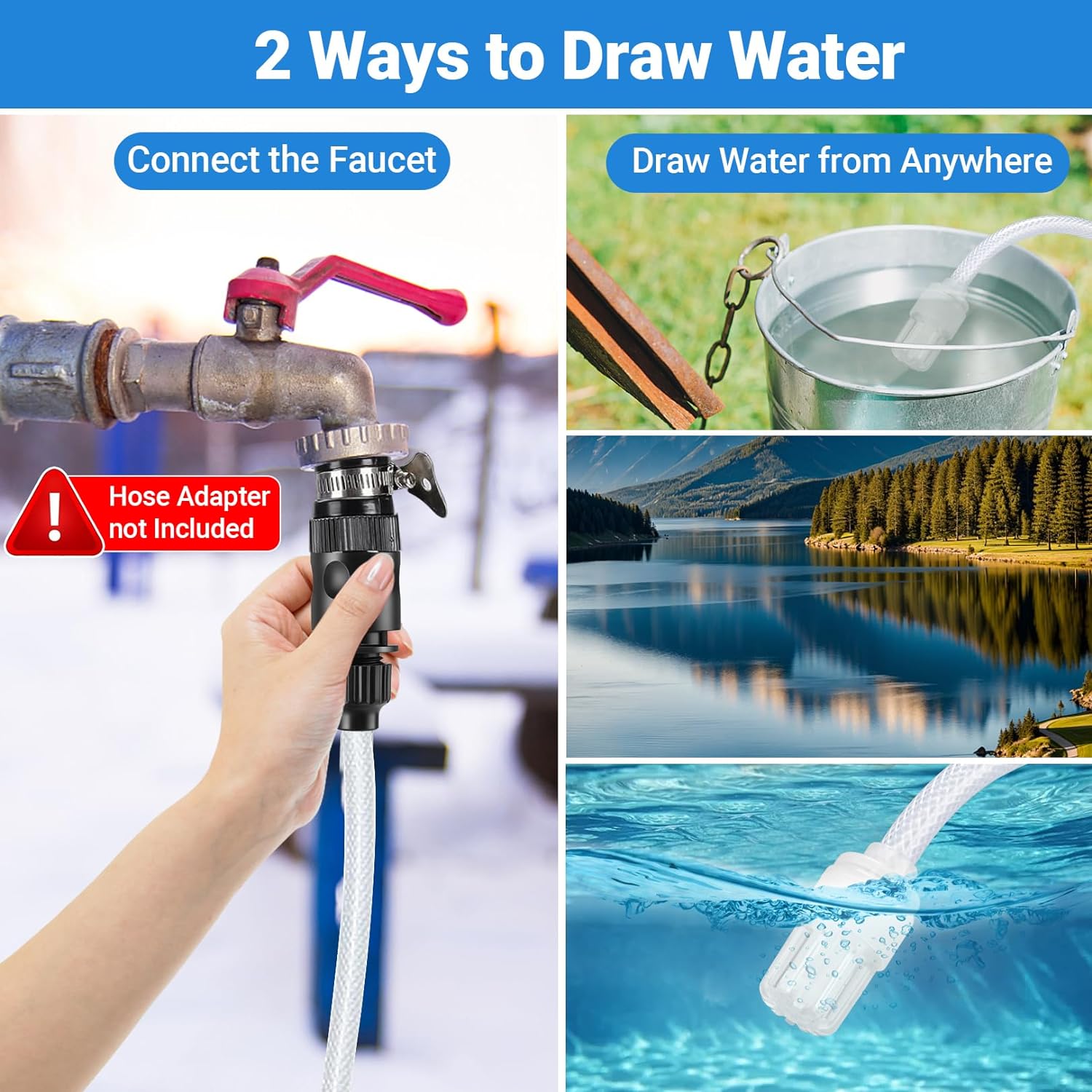 2 Ways to Draw Water

Connect the Faucet

!

Hose Adapter not Included

Draw Water from Anywhere